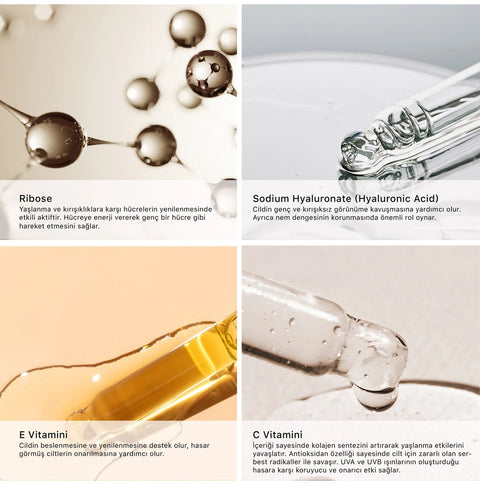 Ribose
Yaşlanma ve kırışıklıklara karşı hücrelerin yenilenmesinde etkili aktiftir. Hücreye enerji vererek genç bir hücre gibi hareket etmesini sağlar.

Sodium Hyaluronate (Hyaluronic Acid)
Cildin genç ve kırışıksız görünüme kavuşmasına yardımcı olur. Ayrıca nem dengesinin korunmasında önemli rol oynar.

E Vitamini
Cildin beslenmesine ve yenilenmesine destek olur, hasar görmüş ciltlerin onarılmasına yardımcı olur.

C Vitamini
İçeriği sayesinde kolajen sentezini artırarak yaşlanma etkilerini yavaşlatır. Antioksidan özelliği sayesinde cilt için zararlı olan serbest radikaller ile savaşır. UVA ve UVB ışınlarının oluşturduğu hasara karşı koruyucu ve onarıcı etki sağlar.